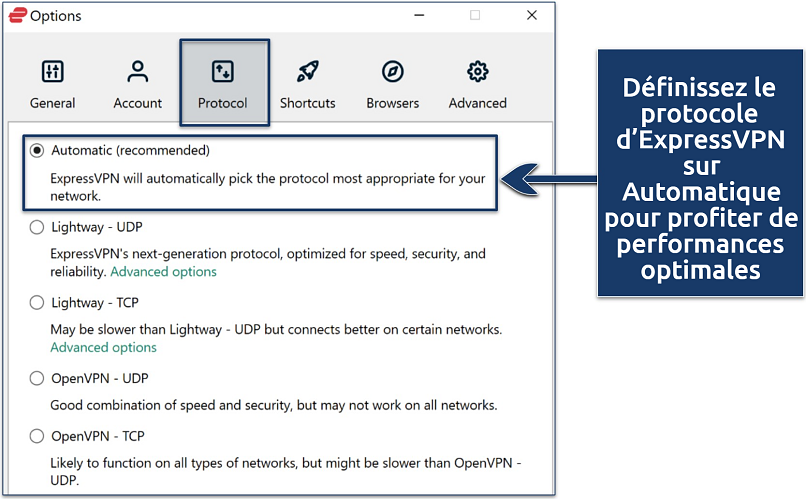 Options

General Account Protocol Shortcuts Browsers Advanced

Automatic (recommended)

ExpressVPN will automatically pick the protocol most appropriate for your network.

Lightway - UDP

ExpressVPN's next-generation protocol, optimized for speed, security, and reliability. Advanced options

Lightway - TCP

May be slower than Lightway - UDP but connects better on certain networks. Advanced options

OpenVPN - UDP

Good combination of speed and security, but may not work on all networks.

OpenVPN - TCP

Likely to function on all types of networks, but might be slower than OpenVPN - UDP.

Définissez le protocole d'ExpressVPN sur Automatique pour profiter de performances optimales